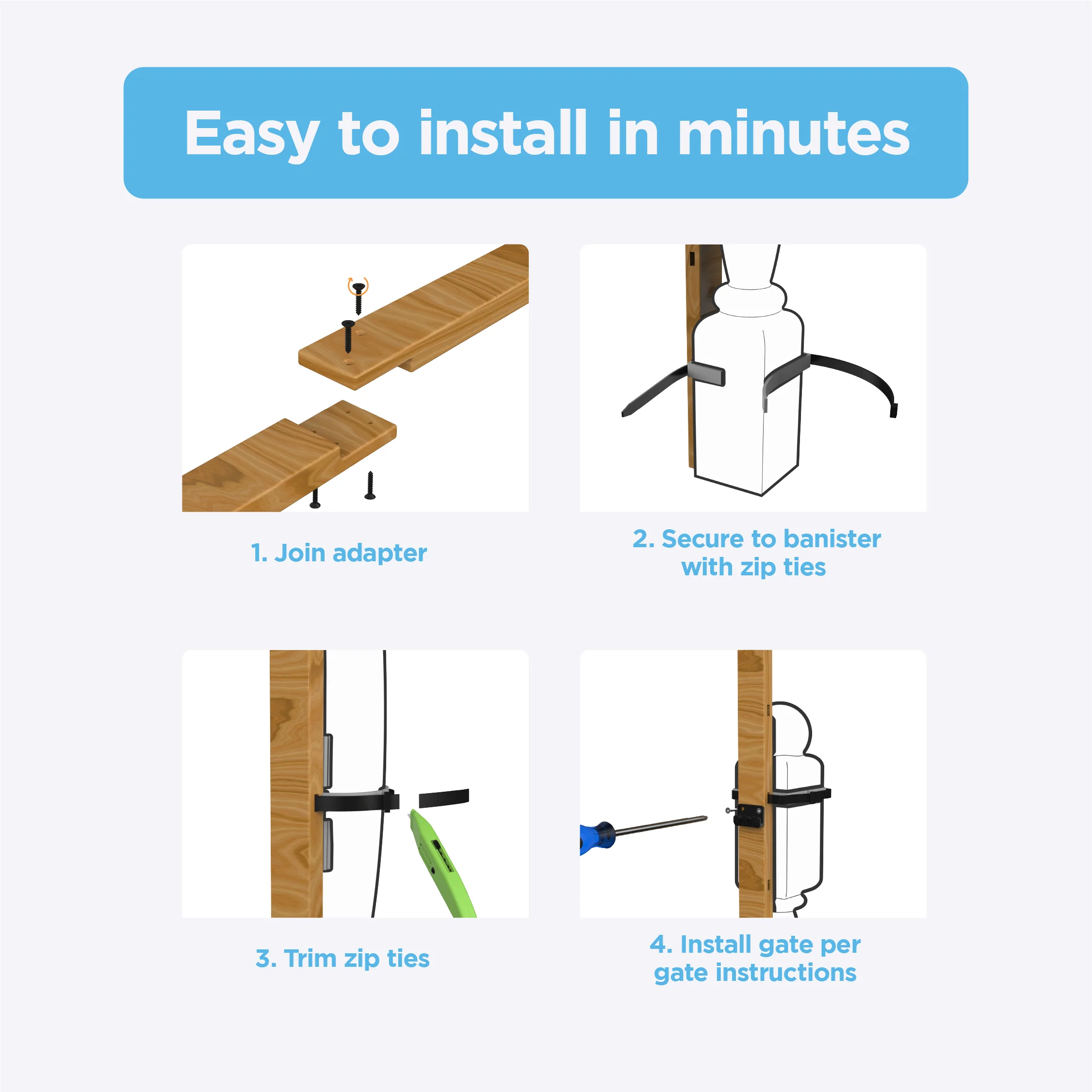 Easy to install in minutes

1. Join adapter

2. Secure to banister with zip ties

3. Trim zip ties

4. Install gate per gate instructions