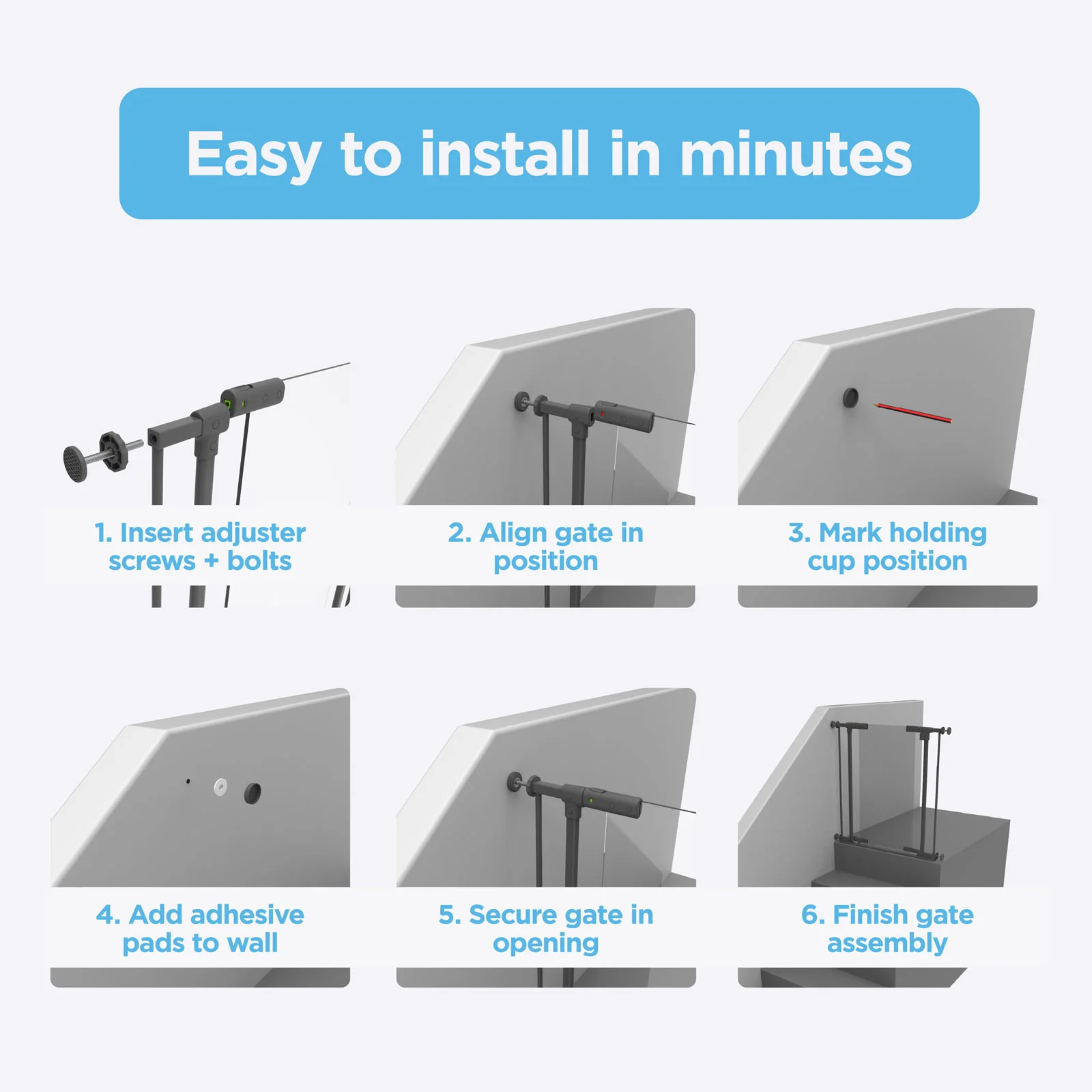 Easy to install in minutes

1. Insert adjuster screws + bolts

2. Align gate in position

3. Mark holding cup position

4. Add adhesive pads to wall

5. Secure gate in opening

6. Finish gate assembly